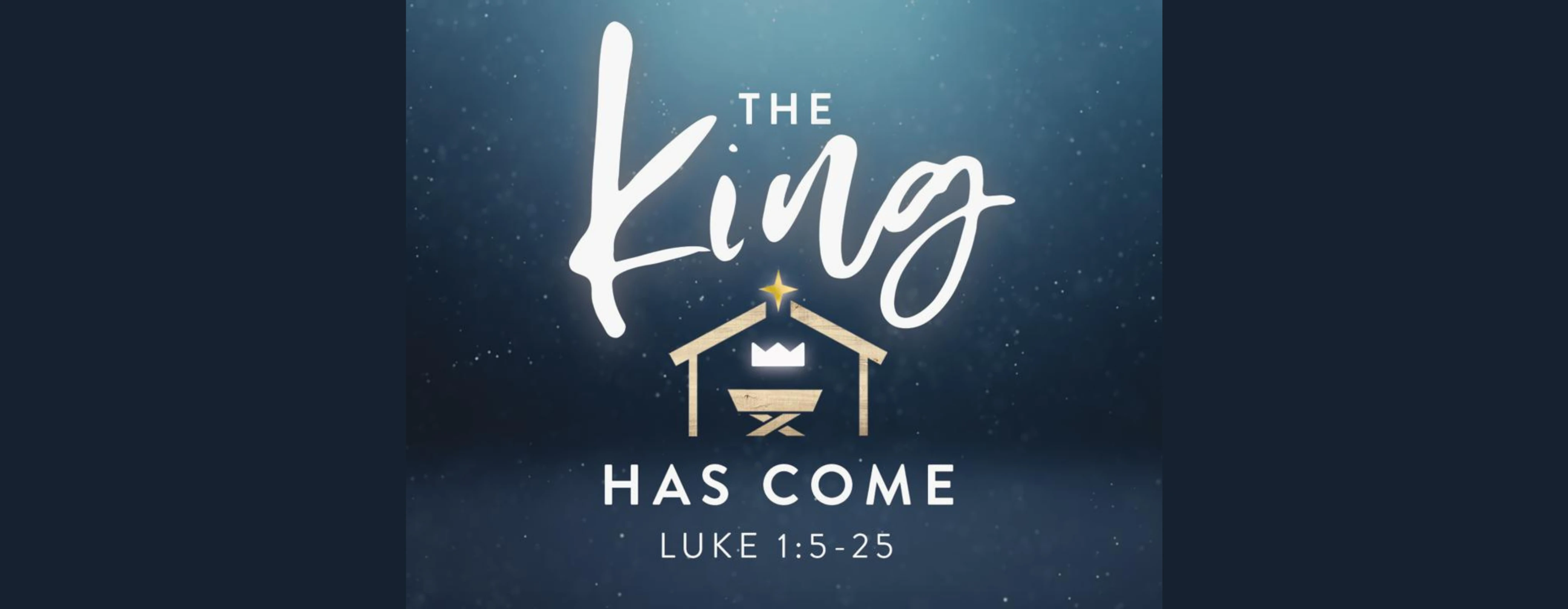 THE King
HAS COME
LUKE 1:5-25